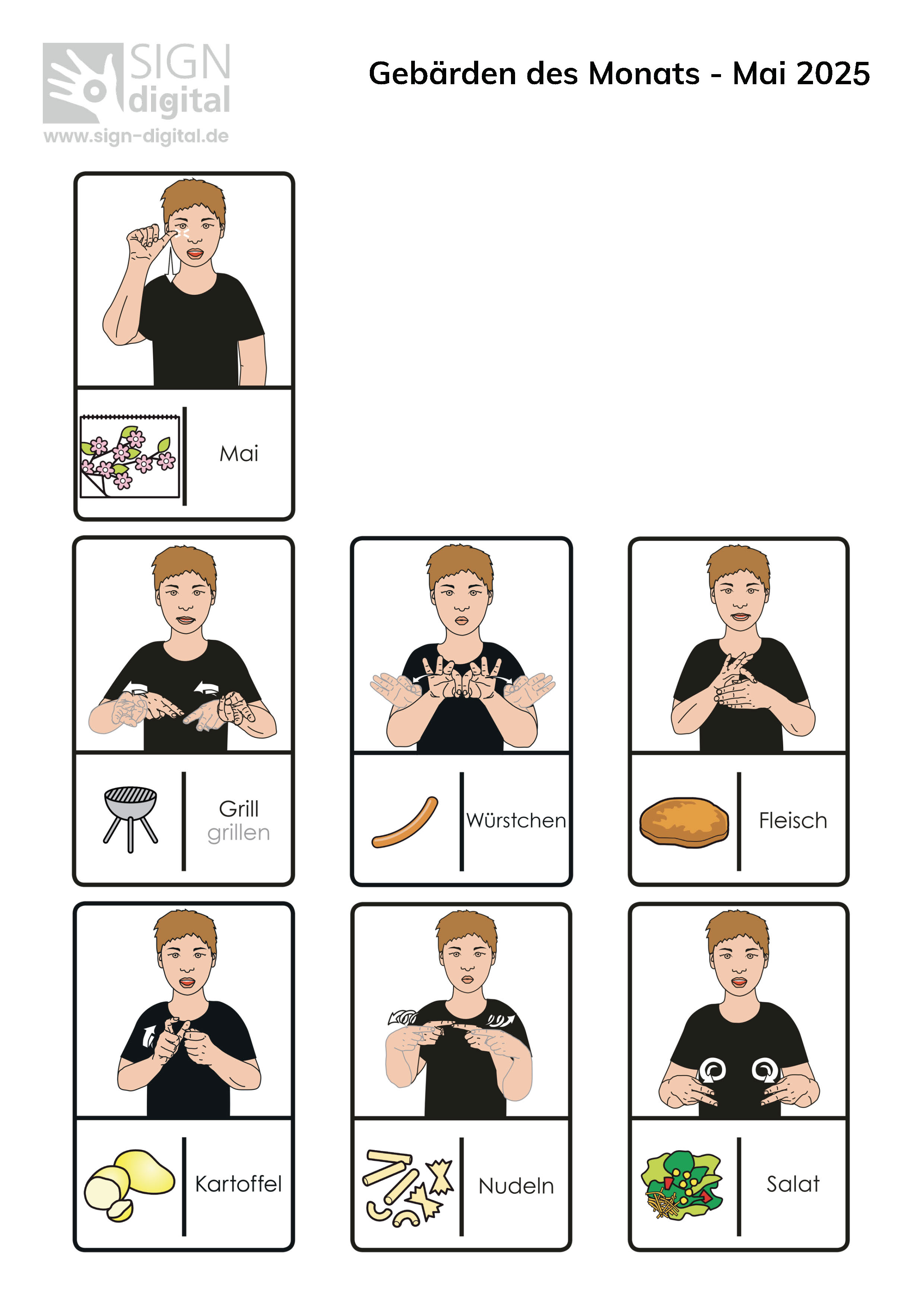 SIGN digital
www.sign-digital.de

Gebärden des Monats - Mai 2025

Mai

Grill
grillen

Würstchen

Fleisch

Kartoffel

Nudeln

Salat