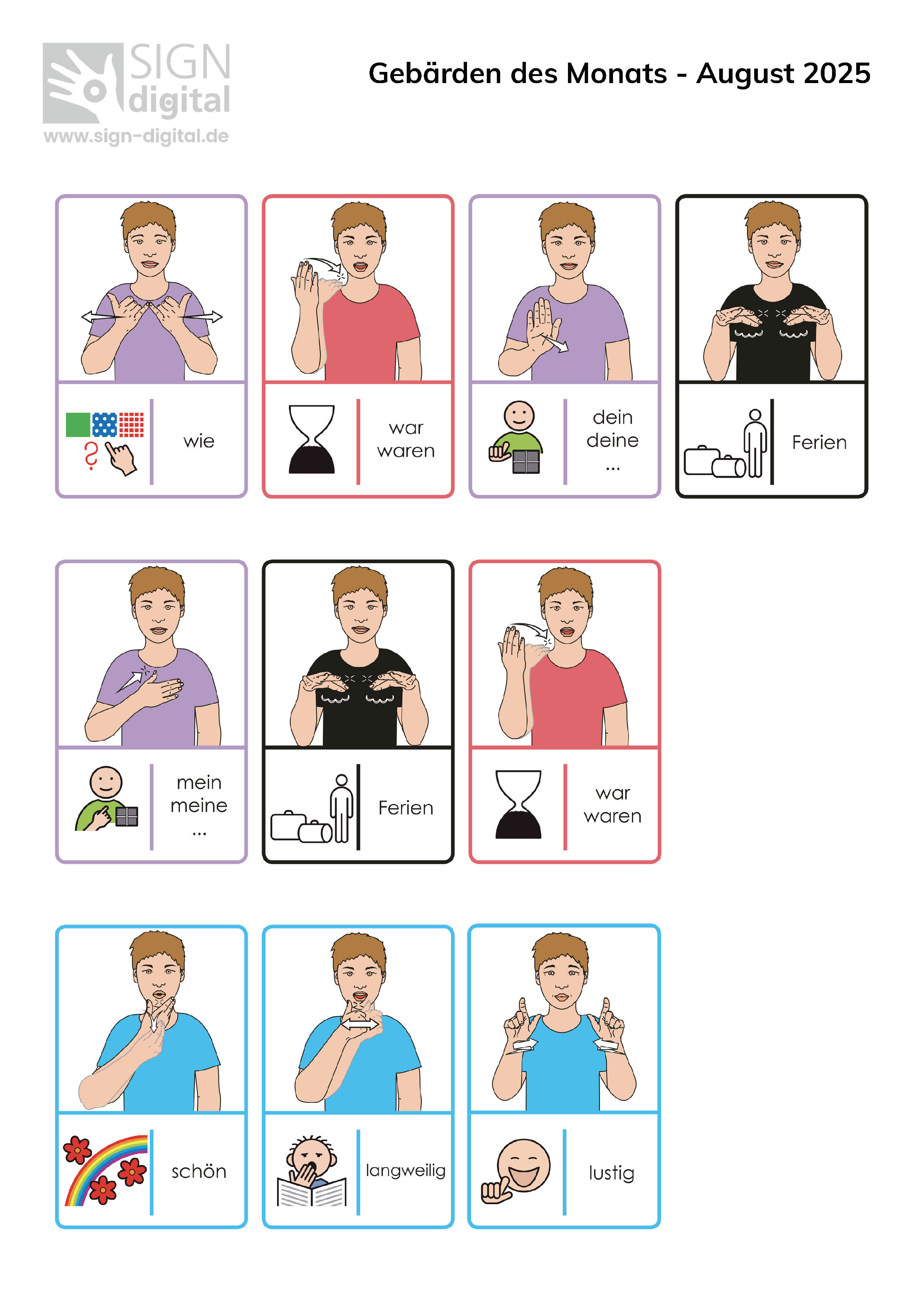 SIGN digital
www.sign-digital.de

Gebärden des Monats - August 2025

wie

war
waren

dein
deine
...

Ferien

mein
meine
...

Ferien

war
waren

schön

langweilig

lustig