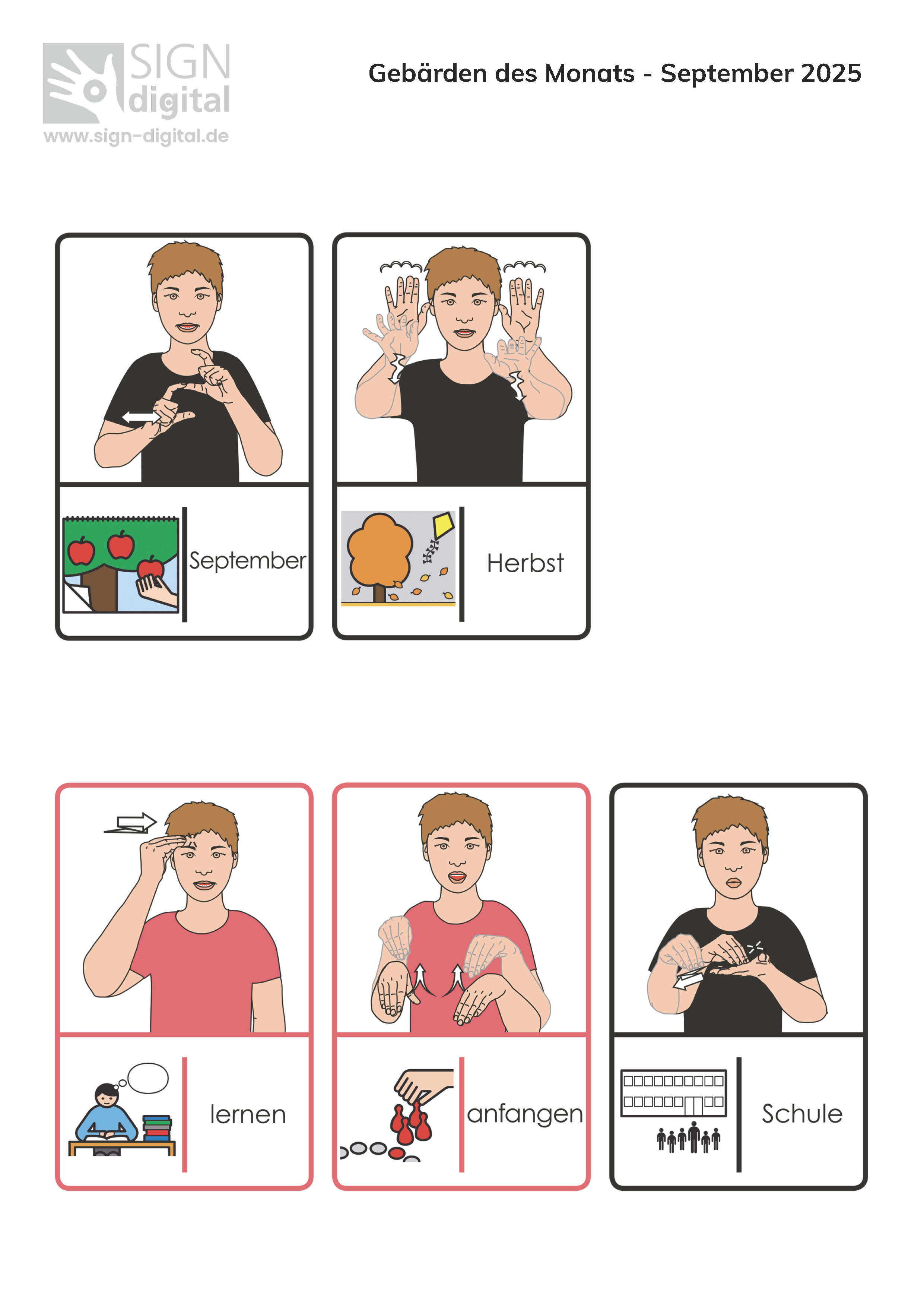 SIGN digital
www.sign-digital.de

Gebärden des Monats - September 2025

September

Herbst

lernen

anfangen

Schule