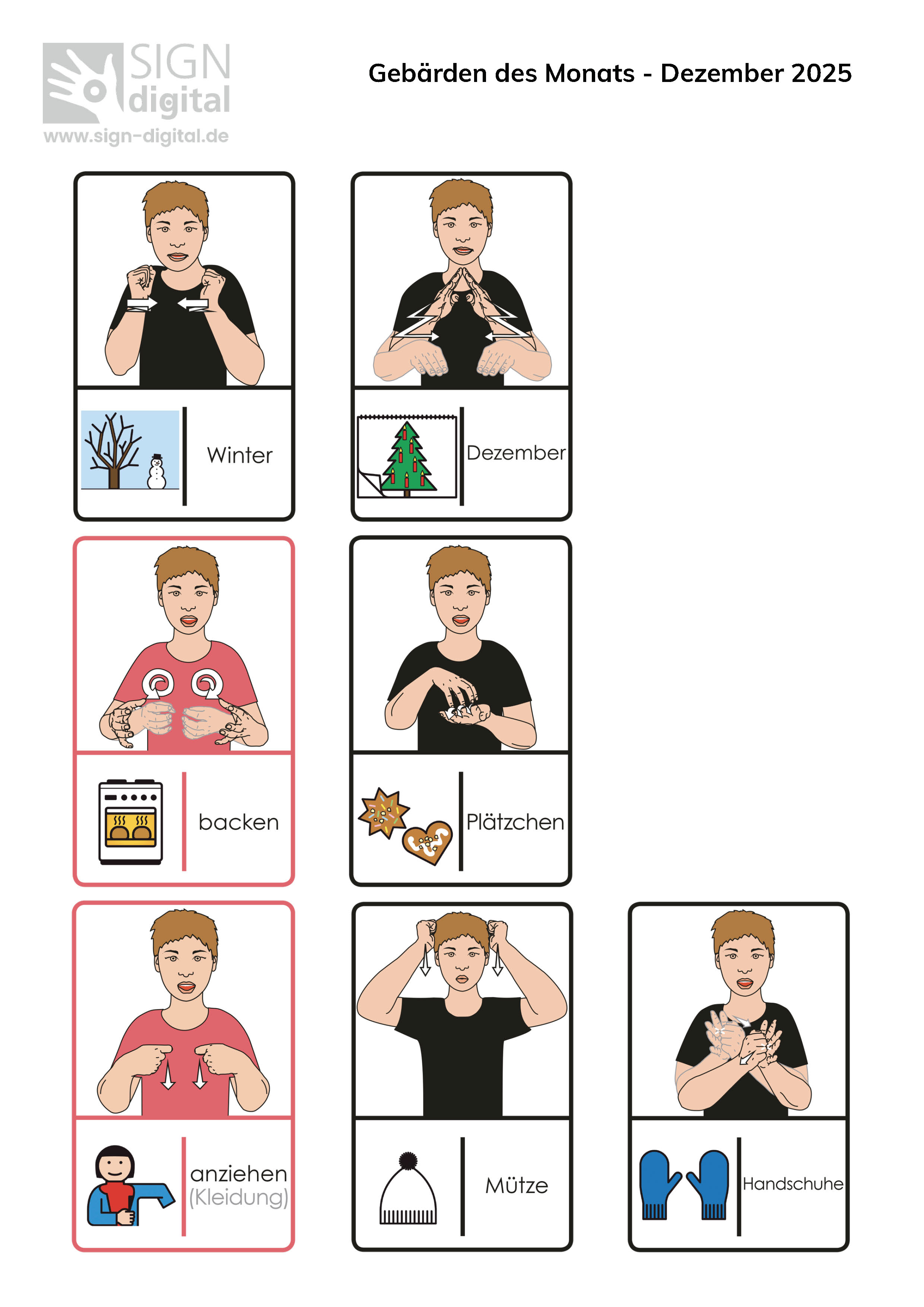 SIGN digital
www.sign-digital.de

Gebärden des Monats - Dezember 2025

Winter

Dezember

backen

Plätzchen

anziehen (Kleidung)

Mütze

Handschuhe